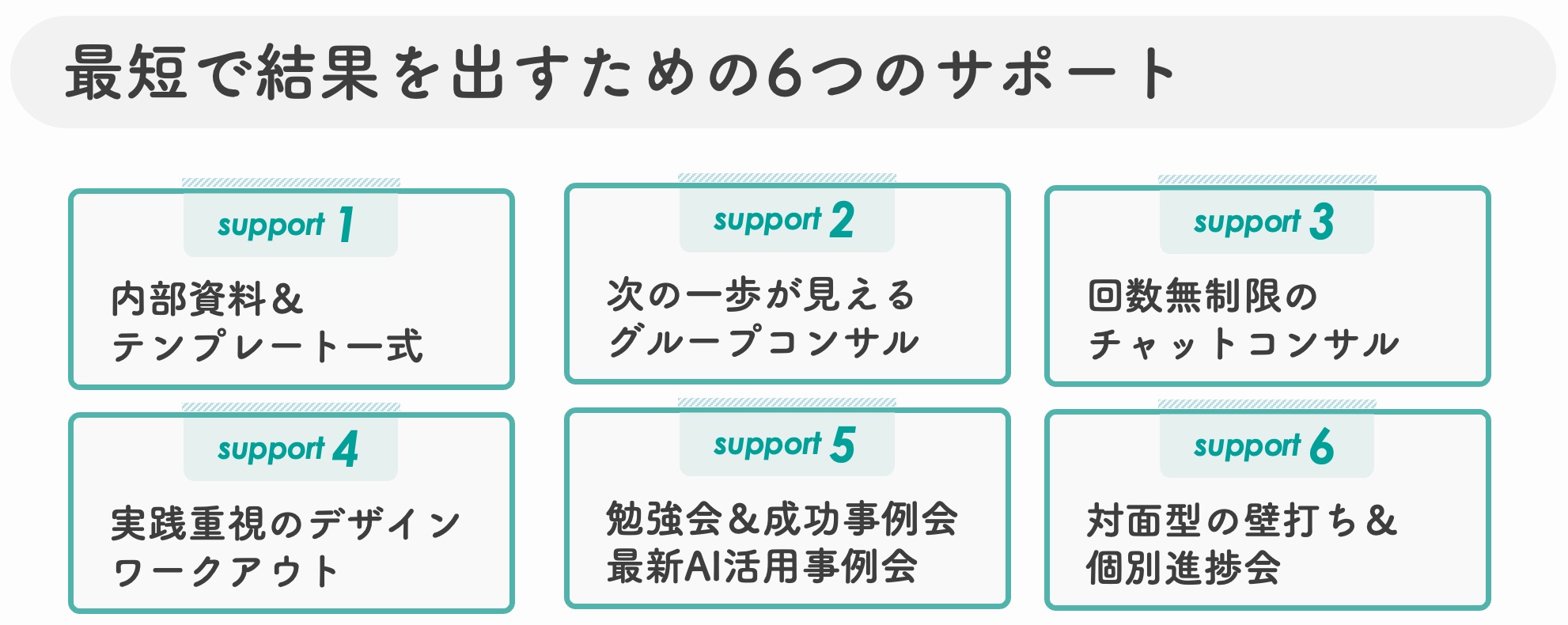 最短で結果を出すための6つのサポート

support 1

内部資料&
テンプレート一式

support 2

次の一歩が見える
グループコンサル

support 3

回数無制限の
チャットコンサル

support 4

実践重視のデザイン
ワークアウト

support 5

勉強会&成功事例会
最新AI活用事例会

support 6

対面型の壁打ち&
個別進捗会